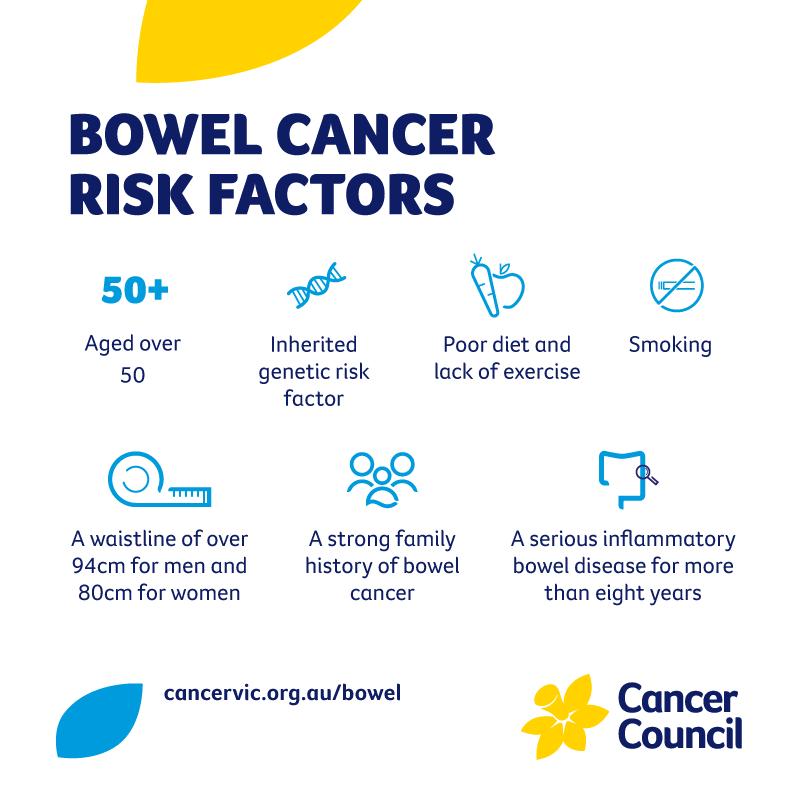 BOWEL CANCER RISK FACTORS

50+

Aged over 50

Inherited genetic risk factor

Poor diet and lack of exercise

Smoking

A waistline of over 94cm for men and 80cm for women

A strong family history of bowel cancer

A serious inflammatory bowel disease for more than eight years

cancervic.org.au/bowel

Cancer Council