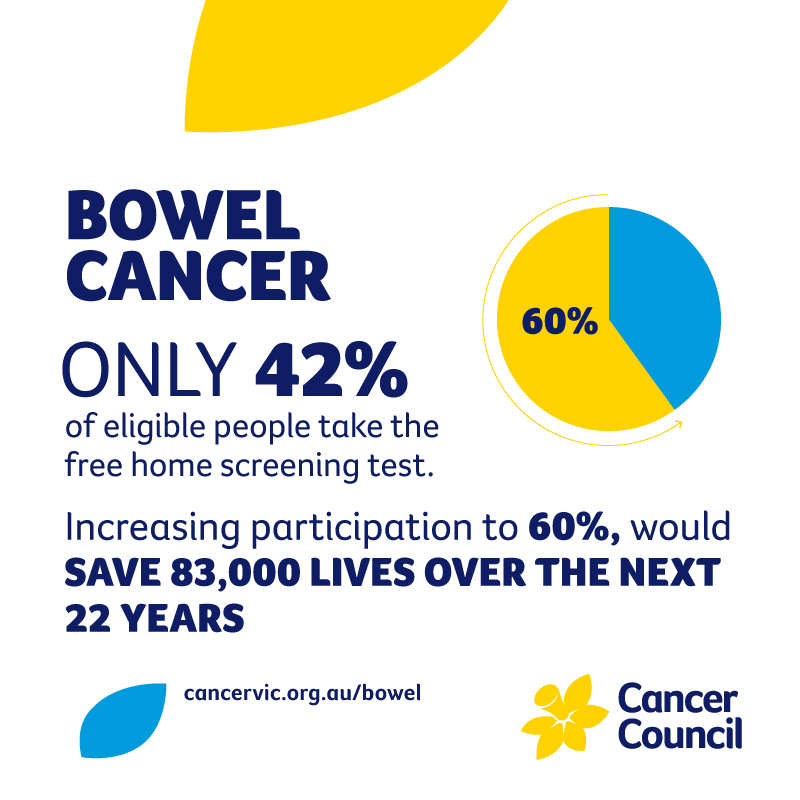 BOWEL CANCER

ONLY 42%
of eligible people take the free home screening test.

60%

Increasing participation to 60%, would SAVE 83,000 LIVES OVER THE NEXT 22 YEARS

cancervic.org.au/bowel

Cancer Council