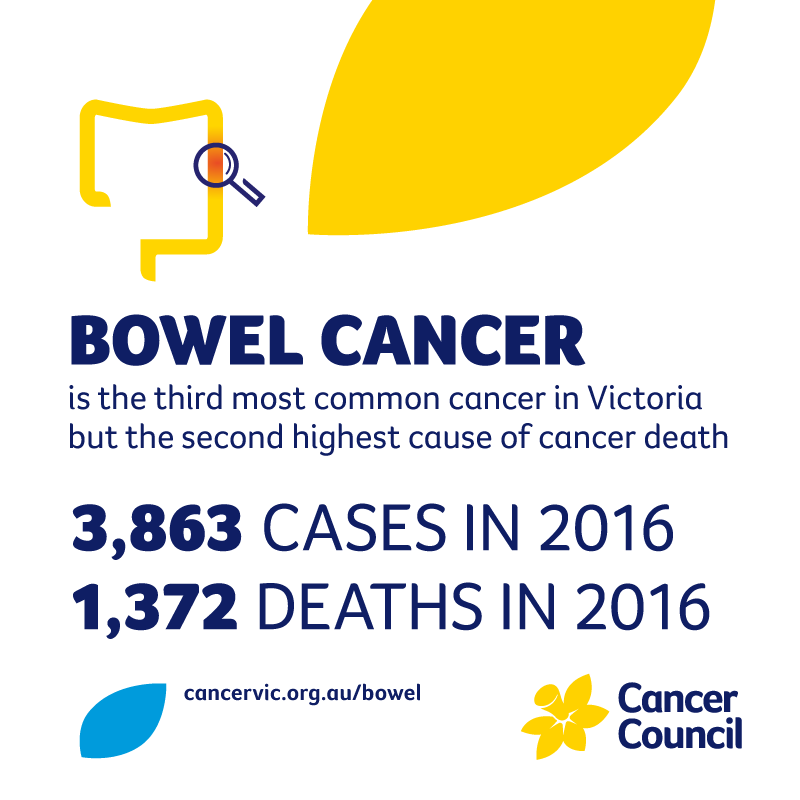 BOWEL CANCER
is the third most common cancer in Victoria but the second highest cause of cancer death

3,863 CASES IN 2016
1,372 DEATHS IN 2016

cancervic.org.au/bowel

Cancer Council