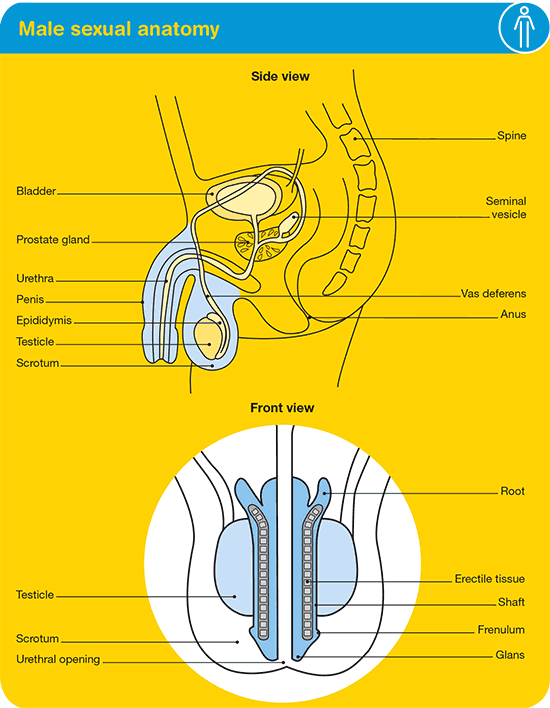 Male sexual anatomy

Side view

Bladder
Prostate gland
Urethra
Penis
Epididymis
Testicle
Scrotum

Spine
Seminal vesicle
Vas deferens
Anus

Front view

Testicle
Scrotum
Urethral opening

Root
Erectile tissue
Shaft
Frenulum
Glans