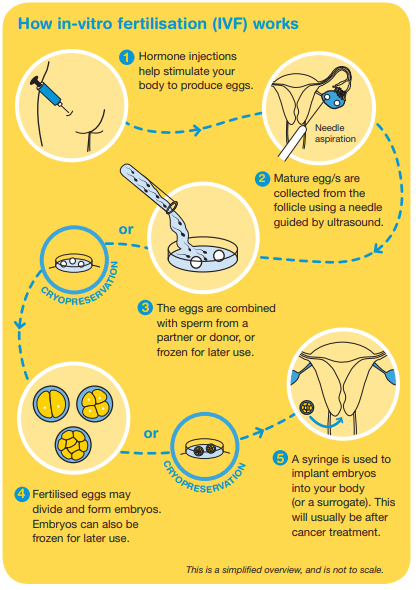 How in-vitro fertilisation (IVF) works

1 Hormone injections help stimulate your body to produce eggs.

Needle aspiration

2 Mature egg/s are collected from the follicle using a needle guided by ultrasound.

or

CRYOPRESERVATION

3 The eggs are combined with sperm from a partner or donor, or frozen for later use.

or

CRYOPRESERVATION

4 Fertilised eggs may divide and form embryos. Embryos can also be frozen for later use.

5 A syringe is used to implant embryos into your body (or a surrogate). This will usually be after cancer treatment.

This is a simplified overview, and is not to scale.