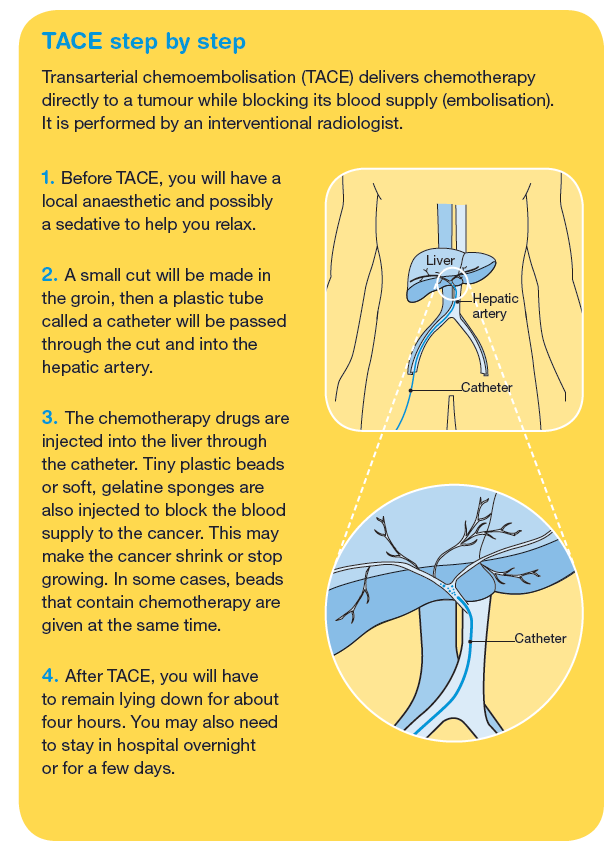 TACE step by step

Transarterial chemoembolisation (TACE) delivers chemotherapy directly to a tumour while blocking its blood supply (embolisation). It is performed by an interventional radiologist.

1. Before TACE, you will have a local anaesthetic and possibly a sedative to help you relax.

2. A small cut will be made in the groin, then a plastic tube called a catheter will be passed through the cut and into the hepatic artery.

3. The chemotherapy drugs are injected into the liver through the catheter. Tiny plastic beads or soft, gelatine sponges are also injected to block the blood supply to the cancer. This may make the cancer shrink or stop growing. In some cases, beads that contain chemotherapy are given at the same time.

4. After TACE, you will have to remain lying down for about four hours. You may also need to stay in hospital overnight or for a few days.

Liver
Hepatic artery
Catheter
Catheter